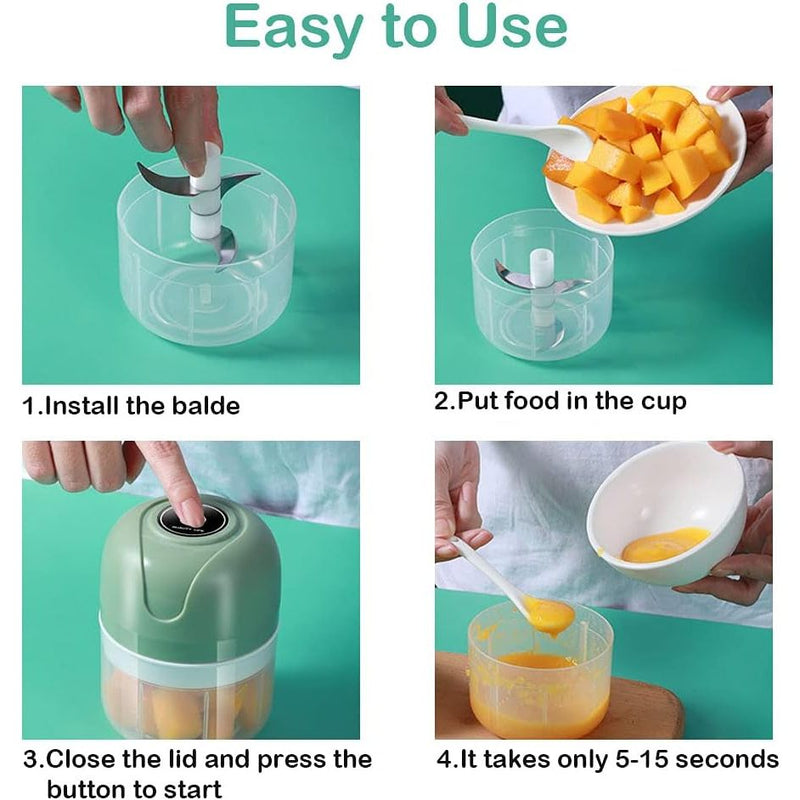 Easy to Use

1.Install the balde

2.Put food in the cup

3.Close the lid and press the button to start

4.It takes only 5-15 seconds